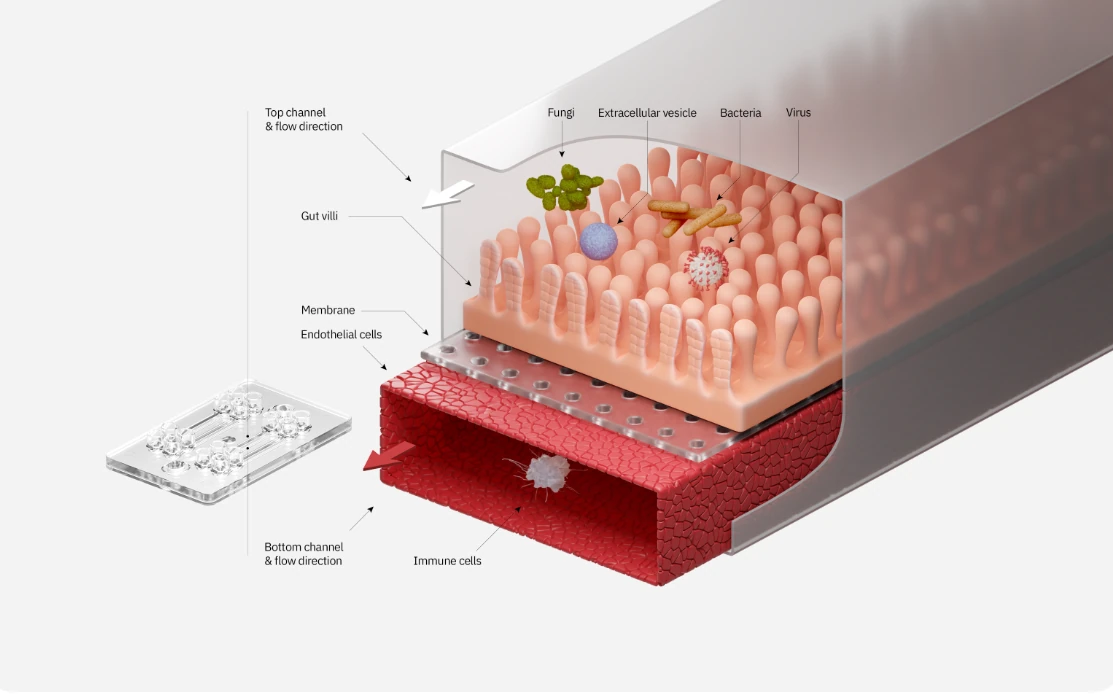 Top channel
& flow direction

Fungi

Extracellular vesicle

Bacteria

Virus

Gut villi

Membrane

Endothelial cells

Bottom channel
& flow direction

Immune cells